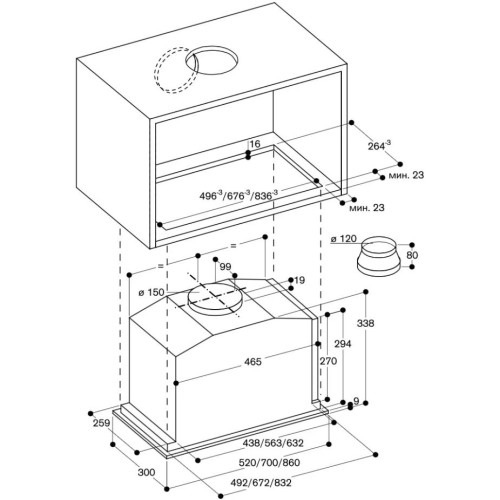 16
$264^{-3}$
мин. 23
$496^{-3}/676^{-3}/836^{-3}$
мин. 23
ø 120
80
=
=
99
19
ø 150
338
294
270
465
9
259
438/563/632
520/700/860
300
492/672/832