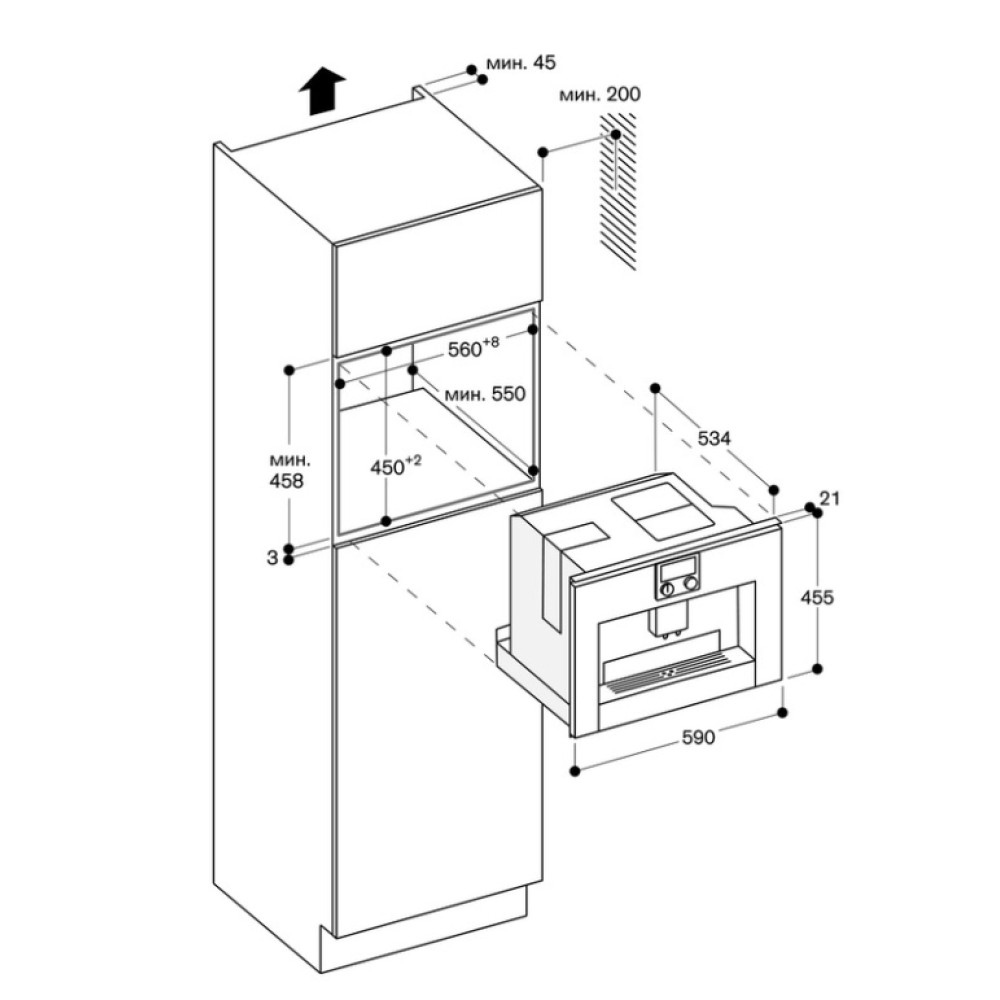 мин. 45

мин. 200

$560^{+8}$

мин. 550

мин. 458

$450^{+2}$

3

534

21

455

590