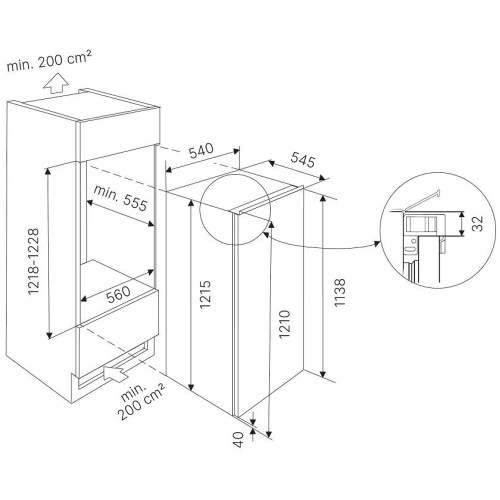 min. 200 cm²

540

545

min. 555

1218-1228

560

1215

1210

1138

32

min. 200 cm²

40