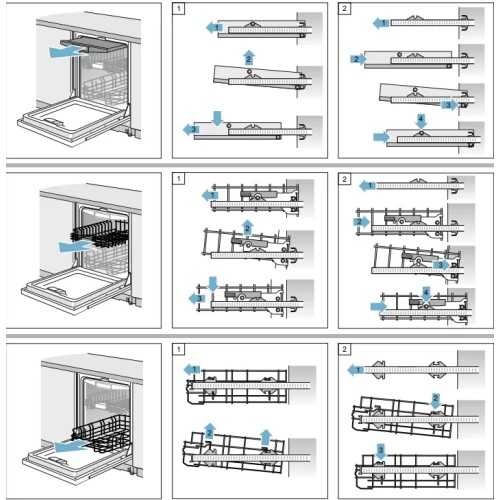 1
1
2
3

2
1
2
3
4

1
1
2
3

2
1
2
3
4

1
1
2

2
1
2
3