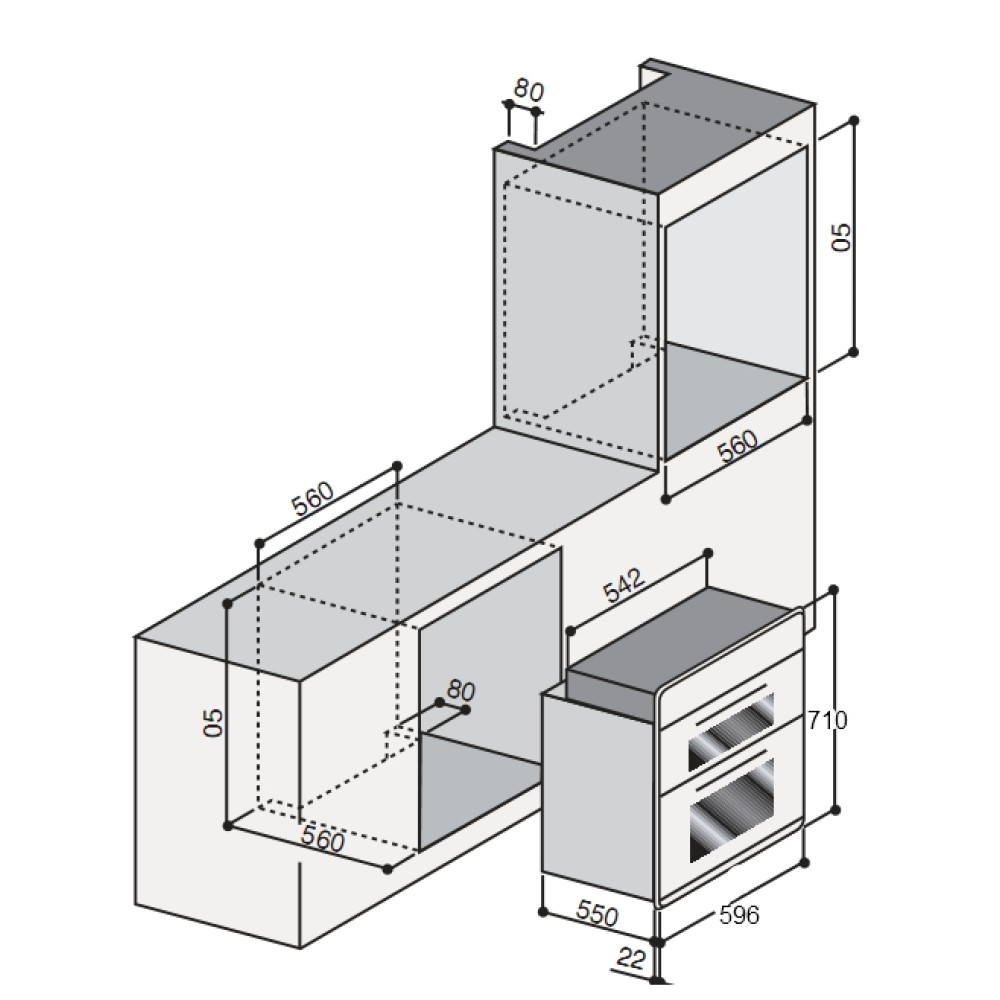 80
05
560
560
542
05
80
710
560
550
596
22