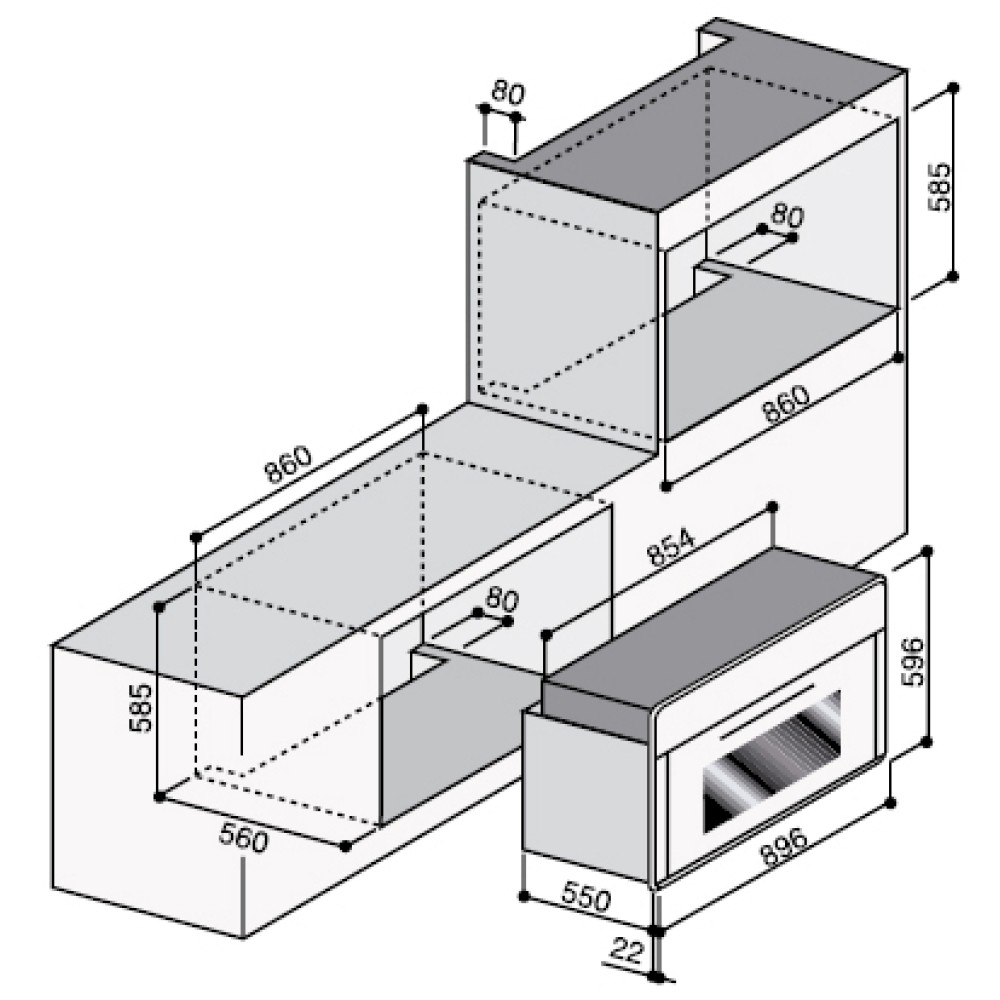 80
585
80
860
860
854
80
596
585
560
896
550
22