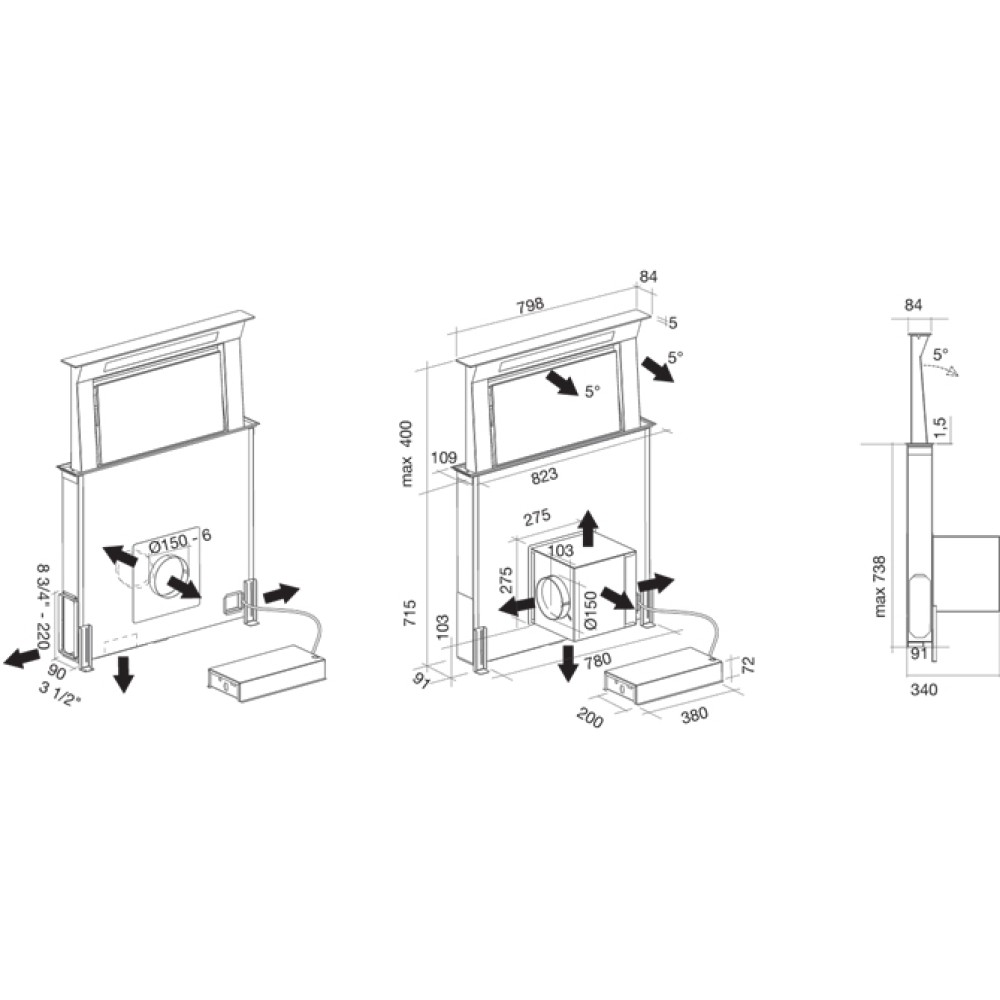 Ø150 - 6
8 3/4" - 220
90
3 1/2"

798
84
5
5°
5°
max 400
109
823
275
103
275
Ø150
715
103
91
780
72
200
380

84
5°
1,5
max 738
91
340