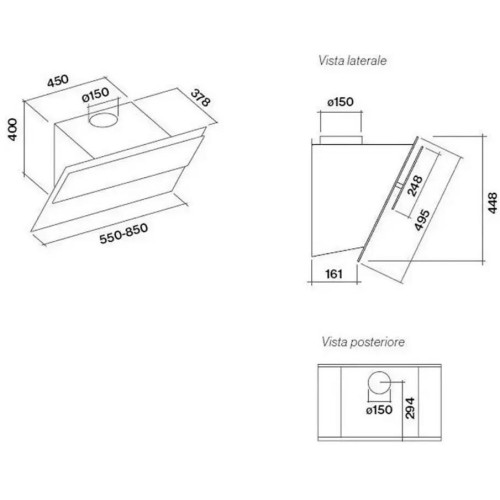 450

ø150

378

400

550-850

Vista laterale

ø150

248

495

448

161

Vista posteriore

ø150

294