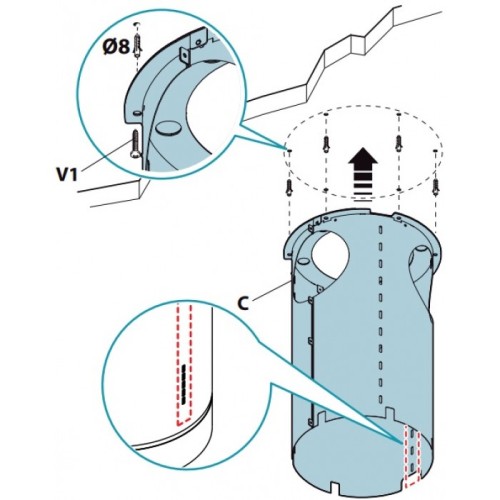 Ø8

V1

C