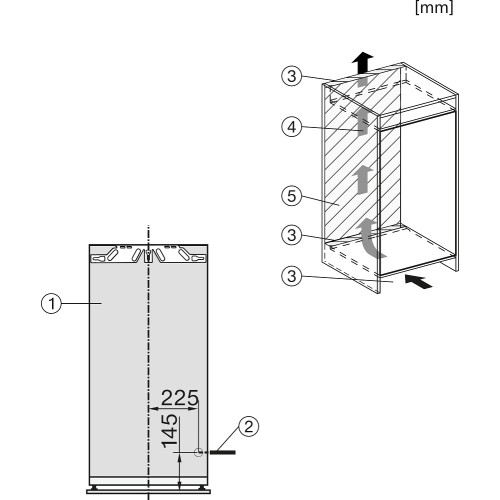 [mm]

3
4
5
3
3

1
225
145
2