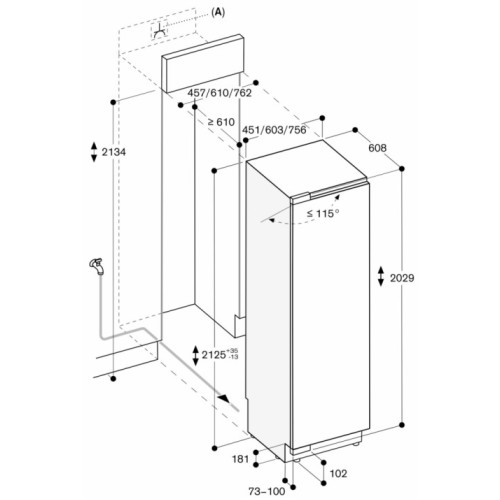 (A)

457/610/762

≥ 610

451/603/756

608

2134

≤ 115°

2029

$2125^{+35}_{-13}$

181

102

73–100