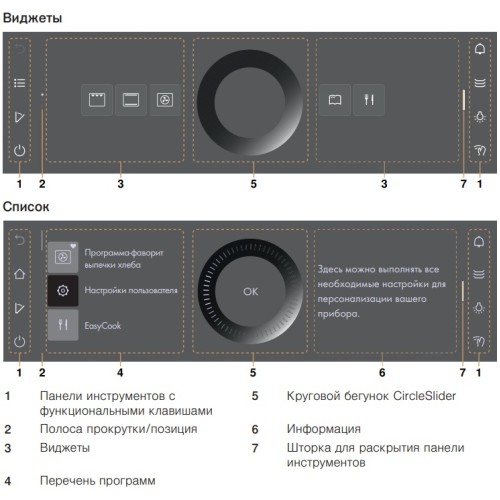 Виджеты

1 2 3 5 3 7 1

Список

Программа-фаворит выпечки хлеба

Настройки пользователя

EasyCook

OK

Здесь можно выполнять все необходимые настройки для персонализации вашего прибора.

1 2 4 5 6 7 1

1 Панели инструментов с функциональными клавишами

2 Полоса прокрутки/позиция

3 Виджеты

4 Перечень программ

5 Круговой бегунок CircleSlider

6 Информация

7 Шторка для раскрытия панели инструментов